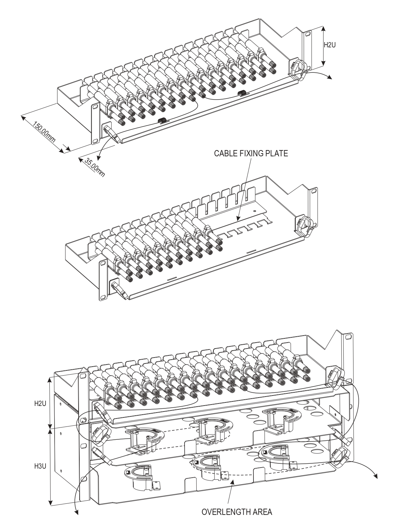 H2U

150.00mm

35.00mm

CABLE FIXING PLATE

H2U

H3U

OVERLENGTH AREA